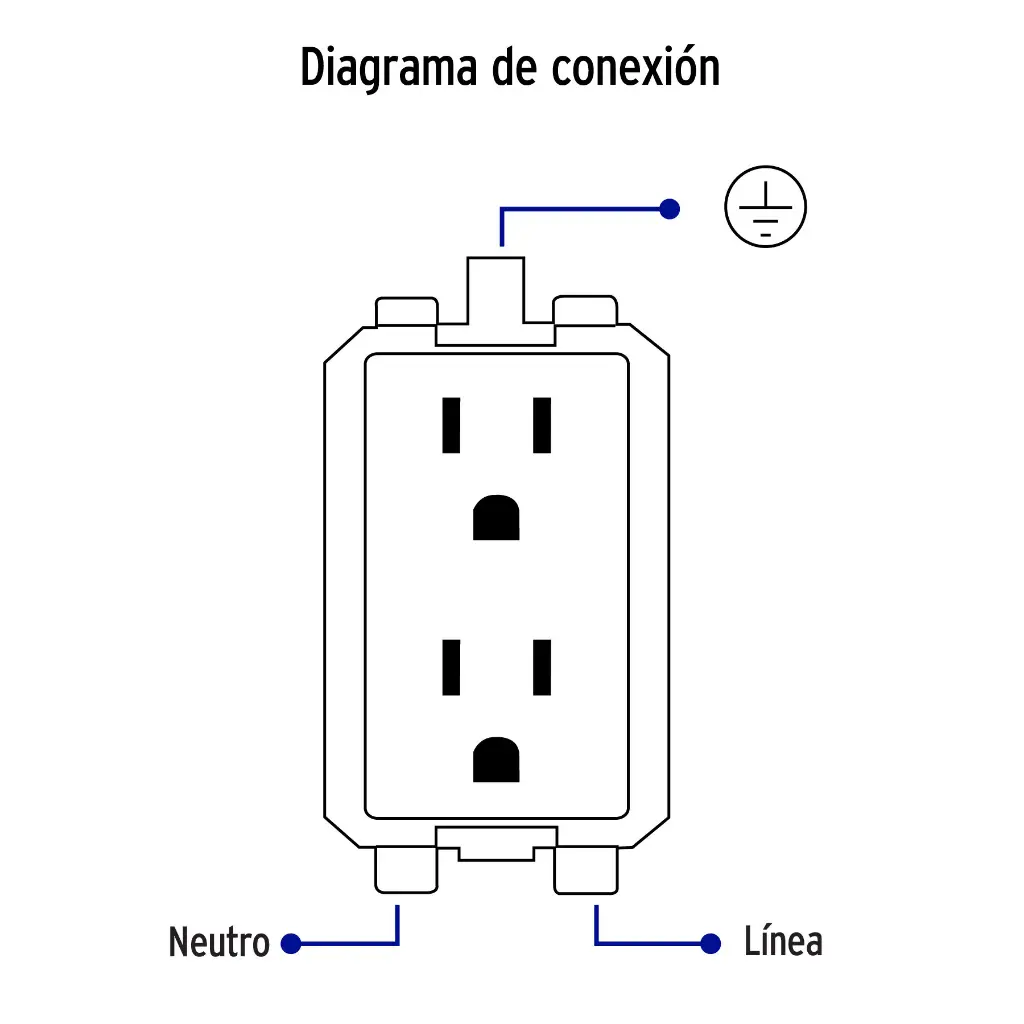 Diagrama de conexión

Neutro

Línea